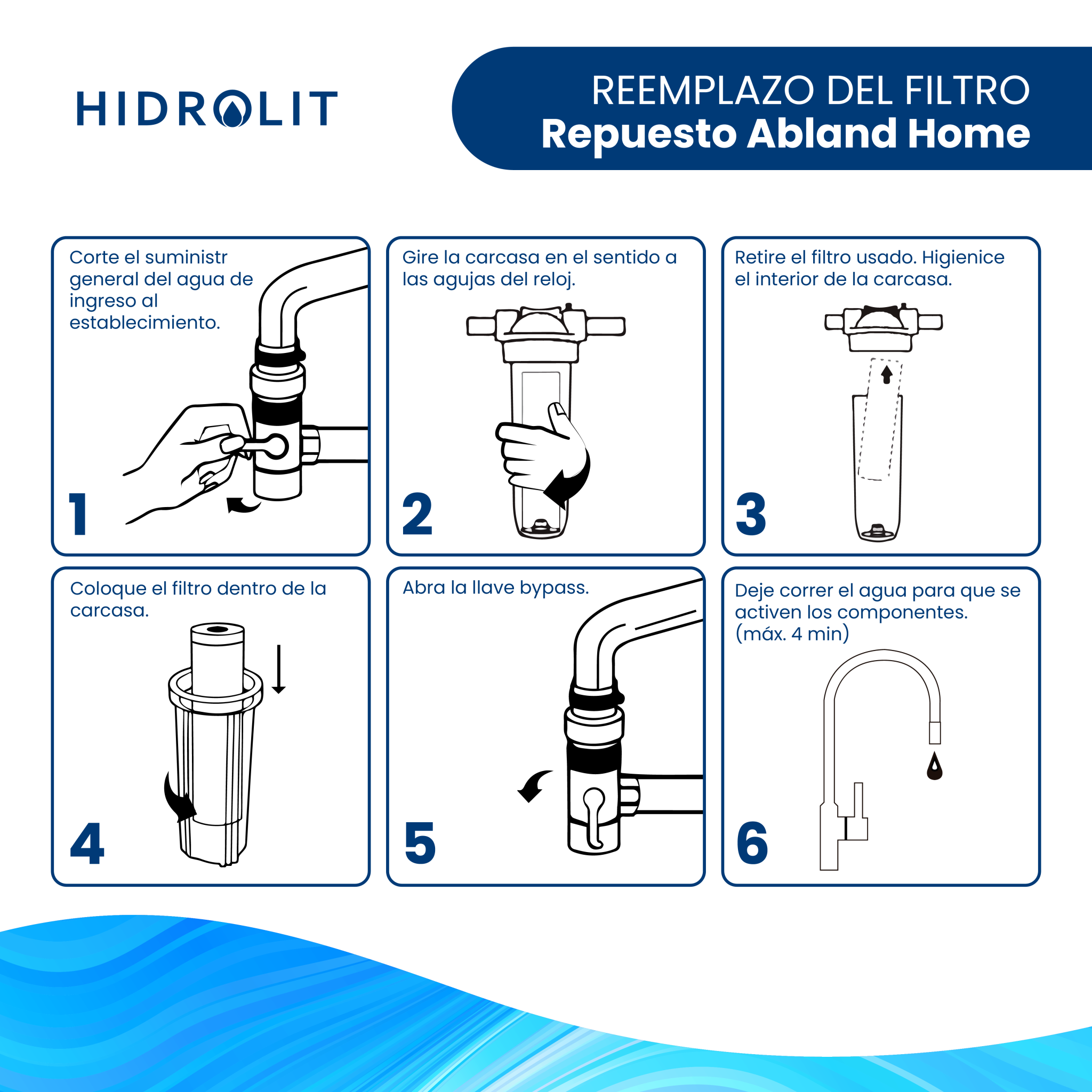 HIDROLIT

REEMPLAZO DEL FILTRO
Repuesto Abland Home

Corte el suministr general del agua de ingreso al establecimiento.

1

Gire la carcasa en el sentido a las agujas del reloj.

2

Retire el filtro usado. Higienice el interior de la carcasa.

3

Coloque el filtro dentro de la carcasa.

4

Abra la llave bypass.

5

Deje correr el agua para que se activen los componentes. (máx. 4 min)

6