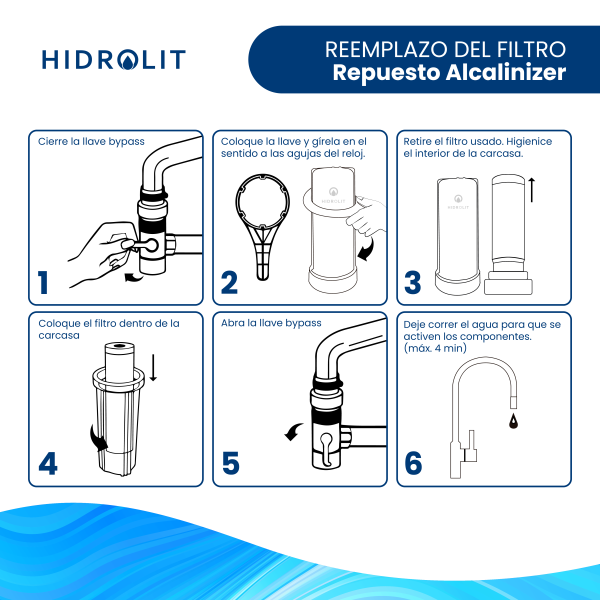 HIDROLIT

REEMPLAZO DEL FILTRO
Repuesto Alcalinizer

Cierre la llave bypass

1

Coloque la llave y gírela en el sentido a las agujas del reloj.

HIDROLIT

2

Retire el filtro usado. Higienice el interior de la carcasa.

HIDROLIT

3

Coloque el filtro dentro de la carcasa

4

Abra la llave bypass

5

Deje correr el agua para que se activen los componentes. (máx. 4 min)

6